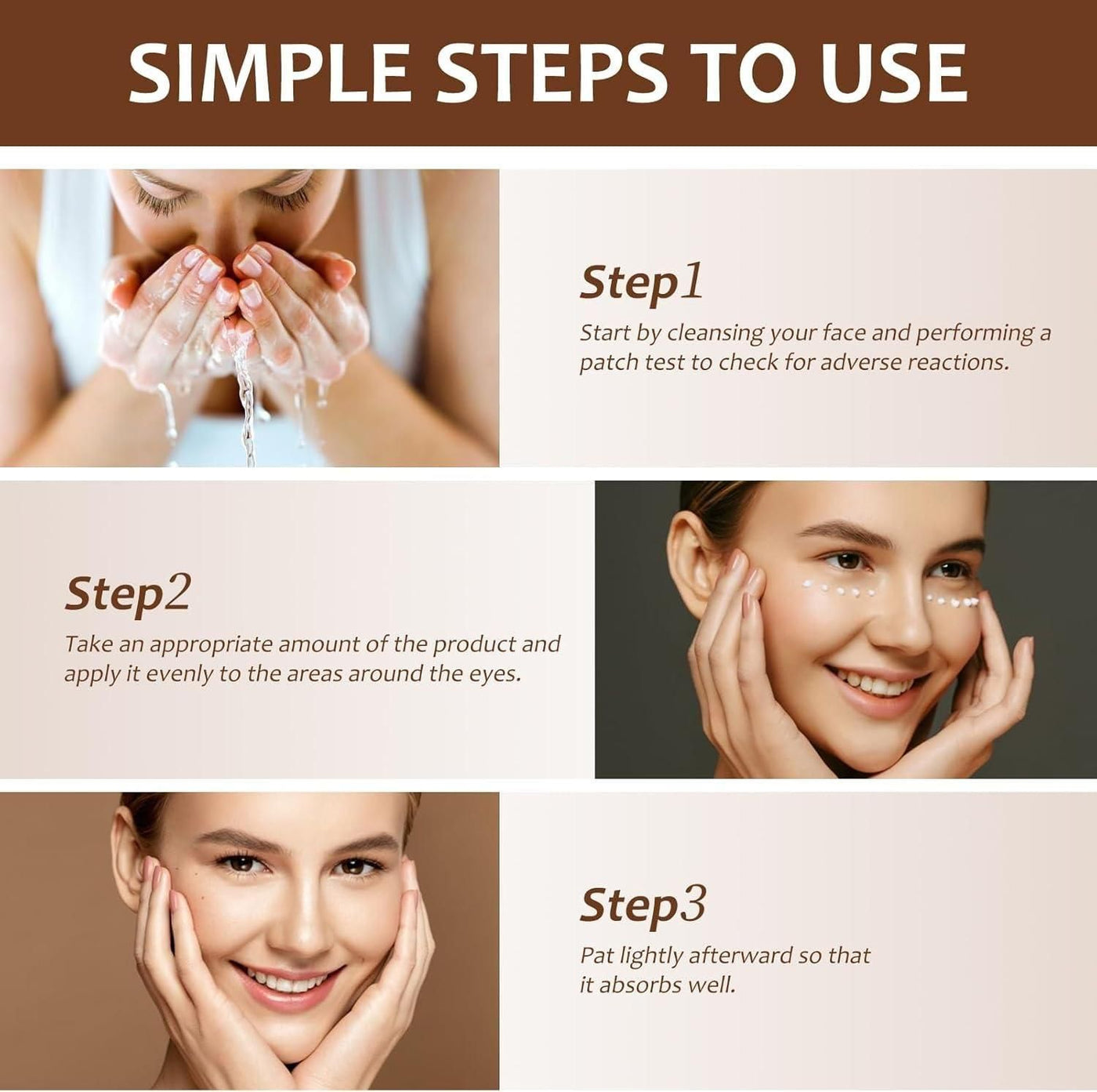 SIMPLE STEPS TO USE

Step1

Start by cleansing your face and performing a patch test to check for adverse reactions.

Step2

Take an appropriate amount of the product and apply it evenly to the areas around the eyes.

Step3

Pat lightly afterward so that it absorbs well.